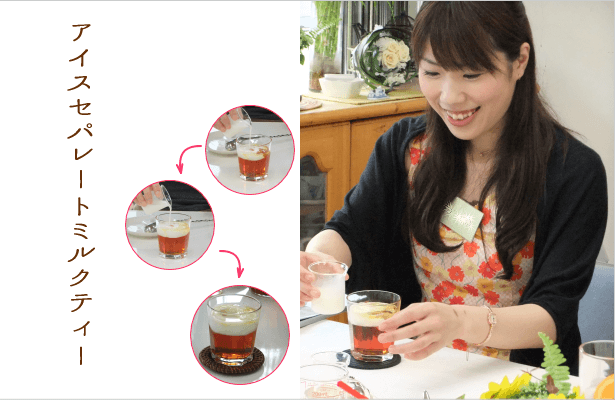 アイスセパレートミルクティー