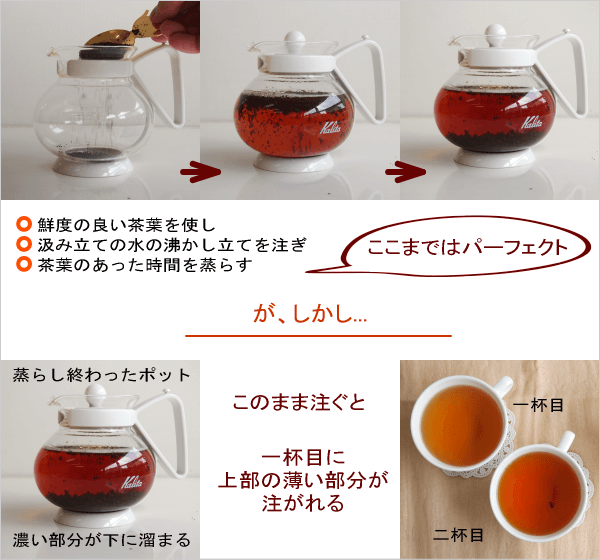 Kalita

Kalita

鮮度の良い茶葉を使し
汲み立ての水の沸かし立てを注ぎ
茶葉のあった時間を蒸らす

ここまではパーフェクト

が、しかし…

蒸らし終わったポット

Kalita

濃い部分が下に溜まる

このまま注ぐと

一杯目に
上部の薄い部分が
注がれる

一杯目

二杯目